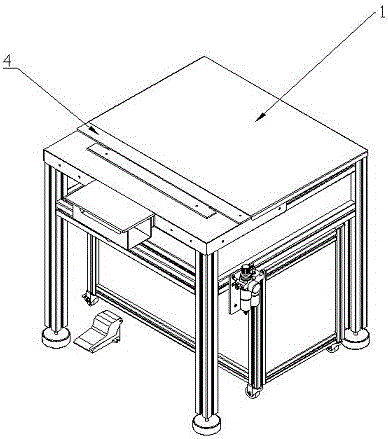 1
4