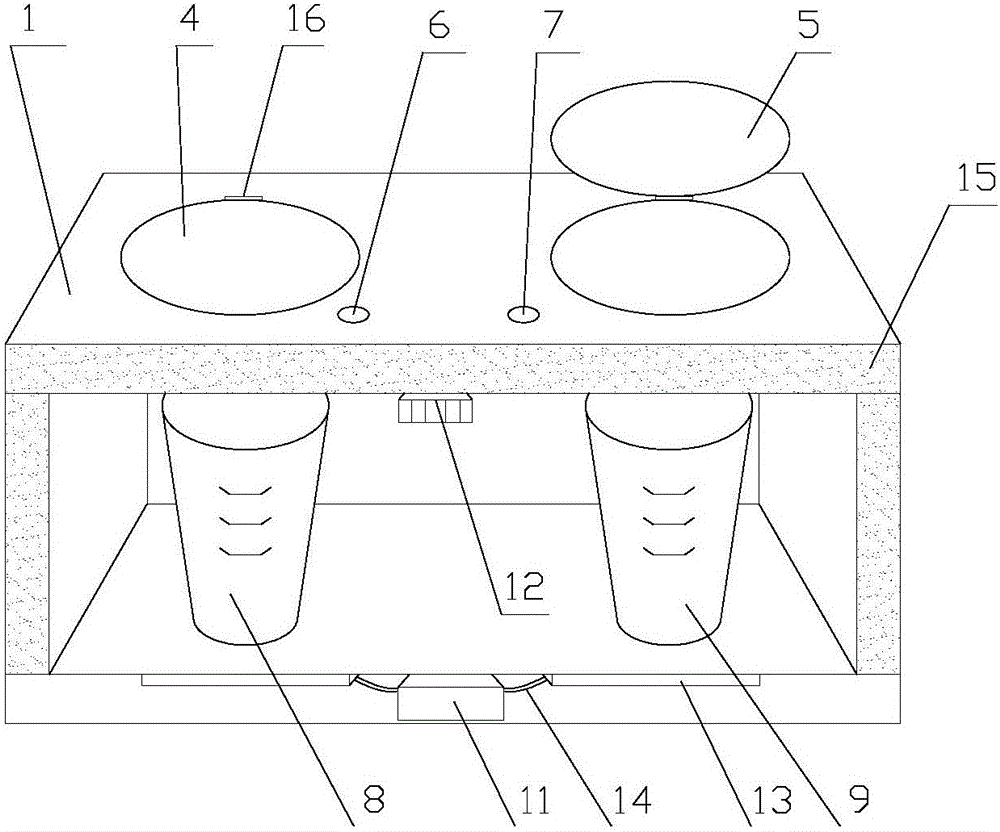 1
4
16
6
7
5
15
12
8
11
14
13
9