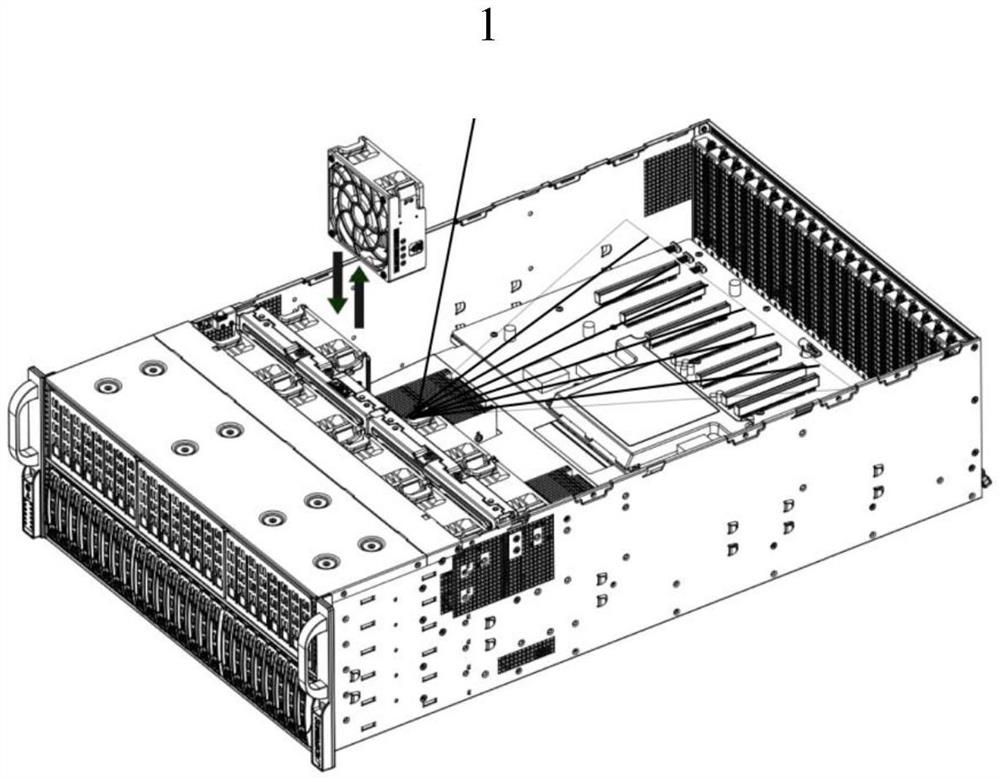 1